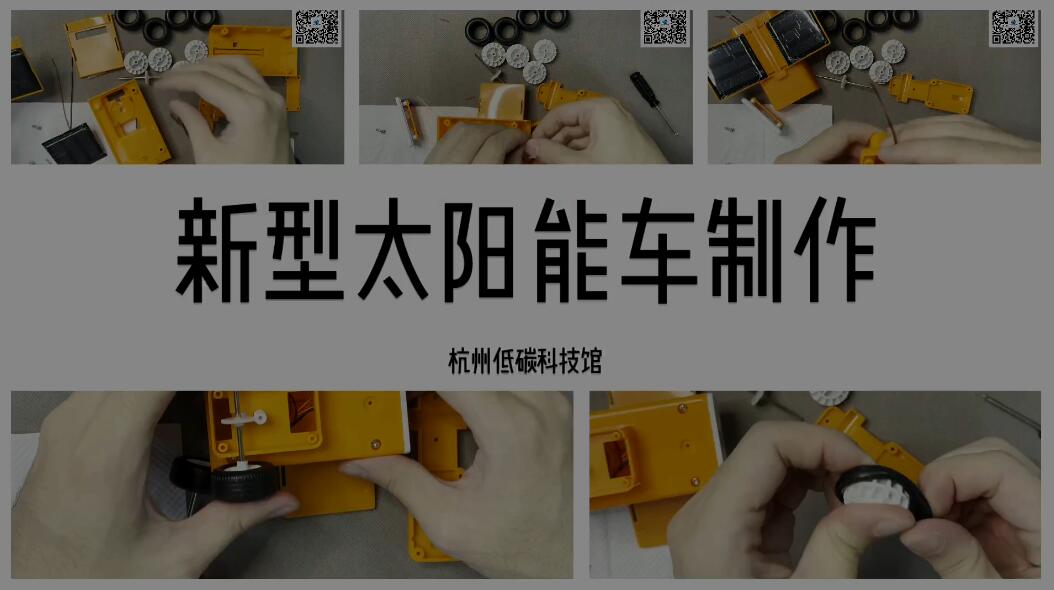 新型太阳能车制作

杭州低碳科技馆